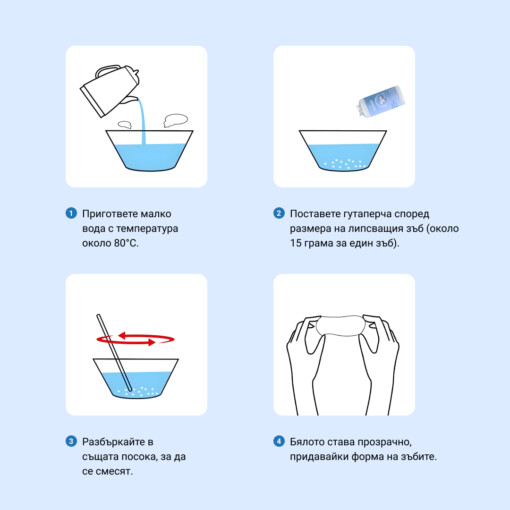 1 Пригответе малко вода с температура около 80°C.

2 Поставете гутаперча според размера на липсващия зъб (около 15 грама за един зъб).

3 Разбъркайте в същата посока, за да се смесят.

4 Бялото става прозрачно, придавайки форма на зъбите.