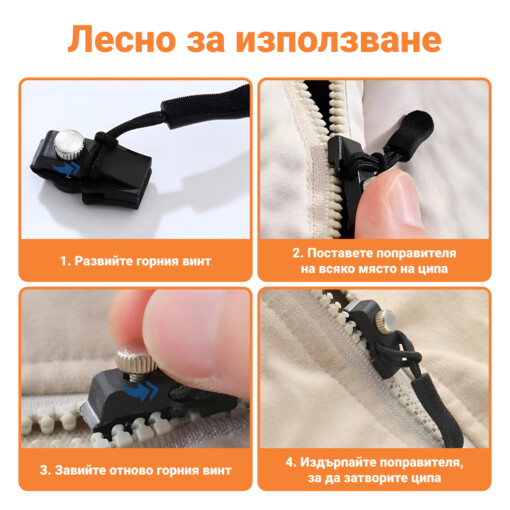 Лесно за използване

1. Развийте горния винт

2. Поставете поправителя на всяко място на ципа

3. Завийте отново горния винт

4. Издърпайте поправителя, за да затворите ципа