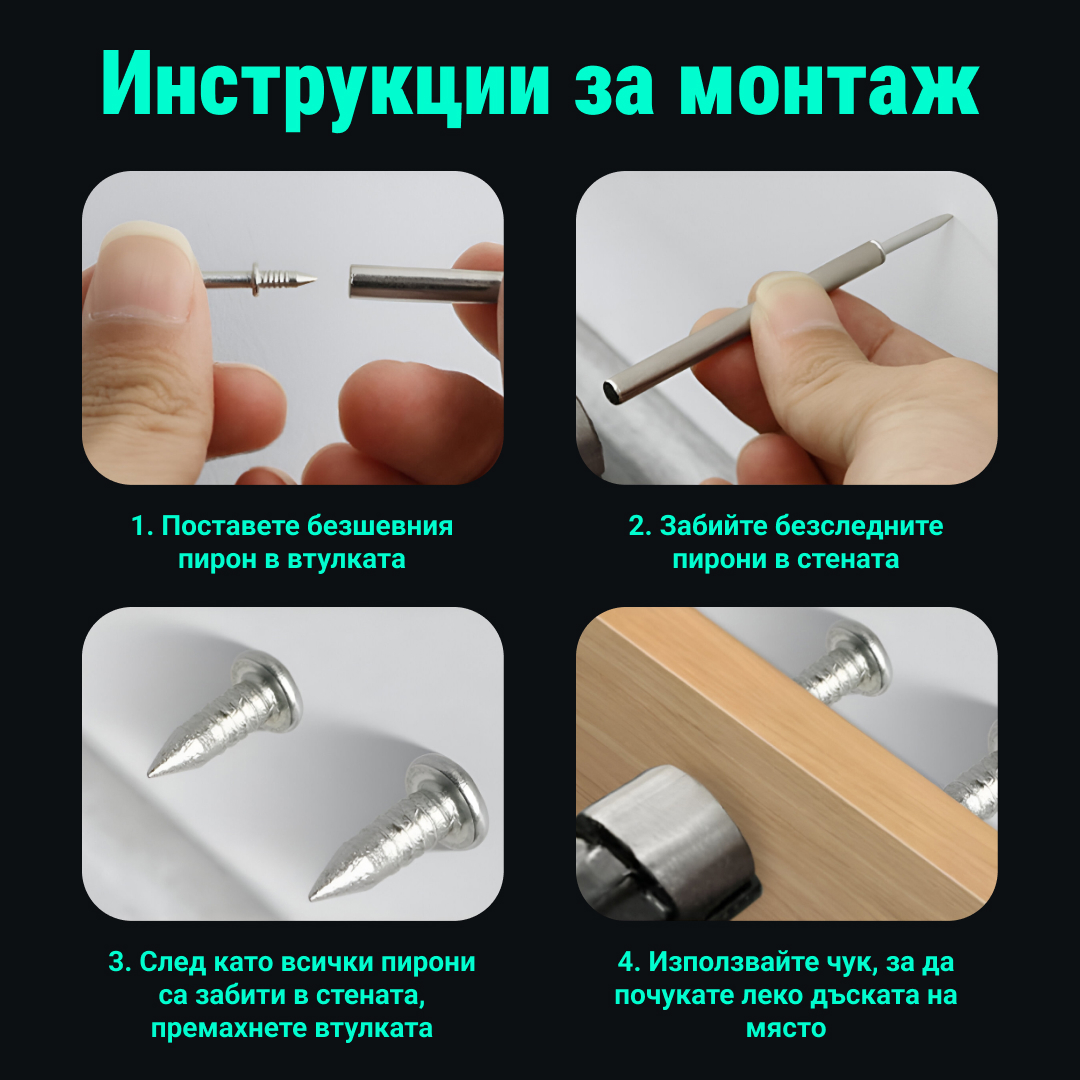 Инструкции за монтаж

1. Поставете безшевния пирон в втулката

2. Забийте безследните пирони в стената

3. След като всички пирони са забити в стената, премахнете втулката

4. Използвайте чук, за да почукате леко дъската на място